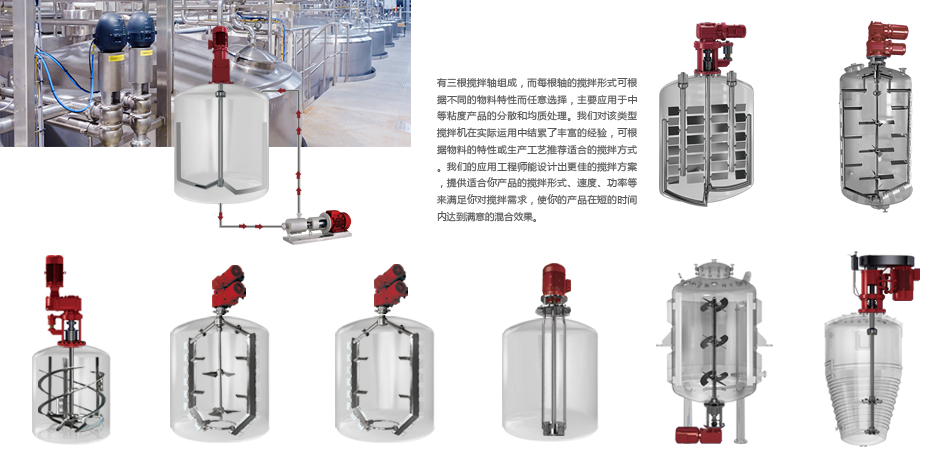 有三根搅拌轴组成，而每根轴的搅拌形式可根据不同的物料特性而任意选择，主要应用于中等粘度产品的分散和均质处理。我们对该类型搅拌机在实际运用中结累了丰富的经验，可根据物料的特性或生产工艺推荐适合的搅拌方式。我们的应用工程师能设计出更佳的搅拌方案，提供适合你产品的搅拌形式、速度、功率等来满足你对搅拌需求，使你的产品在短的时间内达到满意的混合效果。